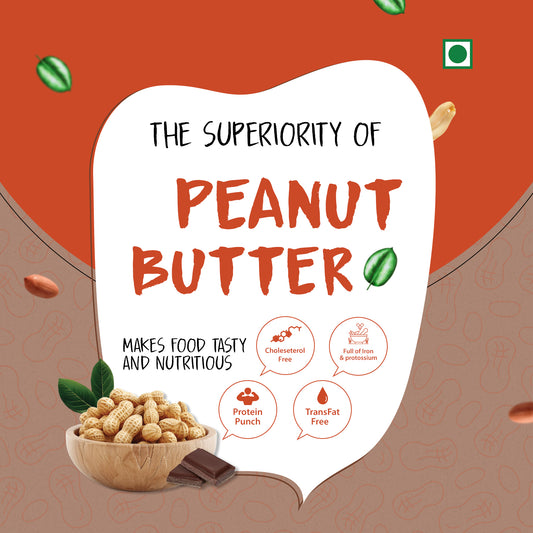 THE SUPERIORITY OF

PEANUT BUTTER

MAKES FOOD TASTY AND NUTRITIOUS

Choleseterol Free

Full of Iron & protossium

Protein Punch

TransFat Free